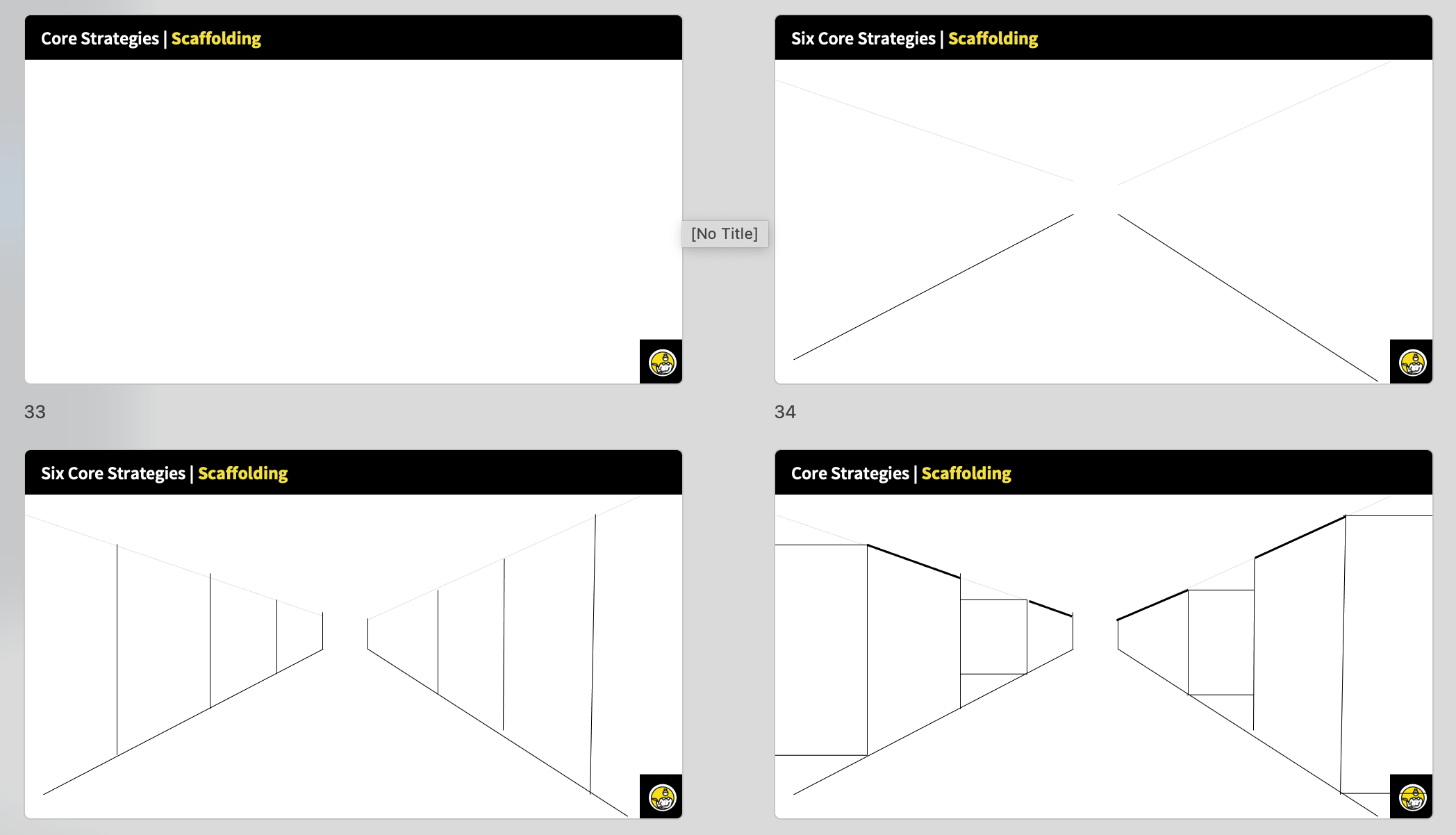 Core Strategies | Scaffolding

[No Title]

Six Core Strategies | Scaffolding

33

34

Six Core Strategies | Scaffolding

Core Strategies | Scaffolding